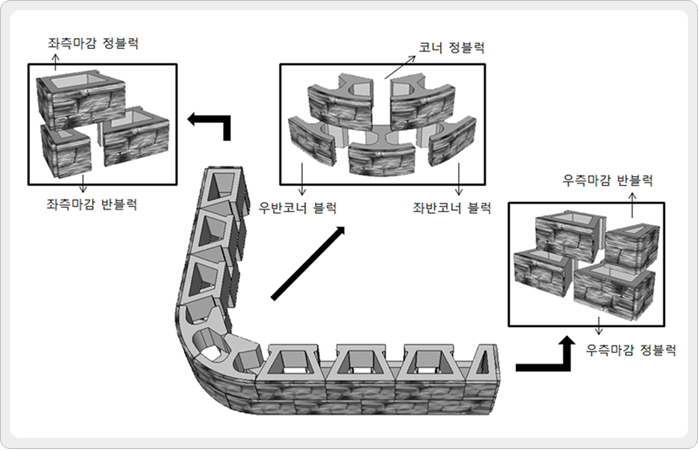 좌측마감 정블럭

좌측마감 반블럭

코너 정블럭

우반코너 블럭

좌반코너 블럭

우측마감 반블럭

우측마감 정블럭